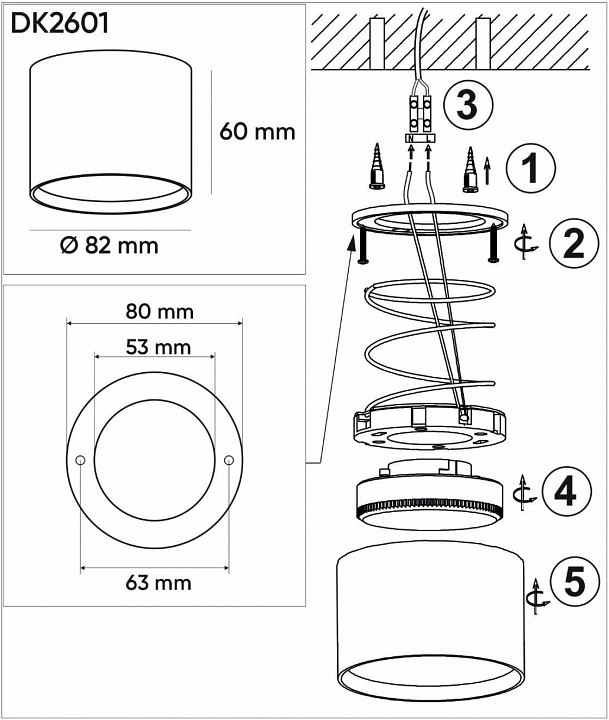 DK2601

60 mm

Ø 82 mm

80 mm

53 mm

63 mm

3

N L

1

2

4

5