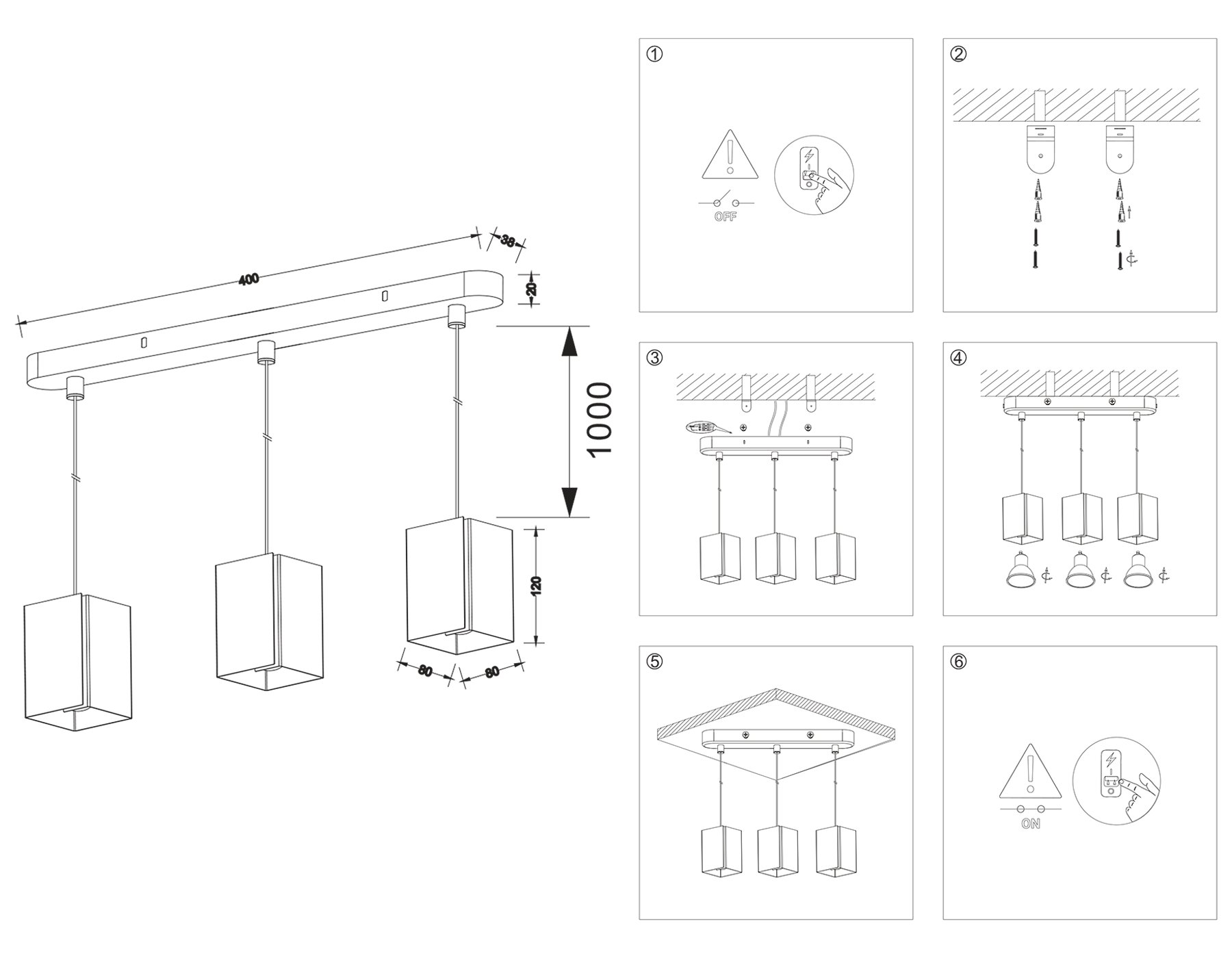 400

38

20

1000

120

80

80

①

OFF

②

③

④

⑤

⑥

ON