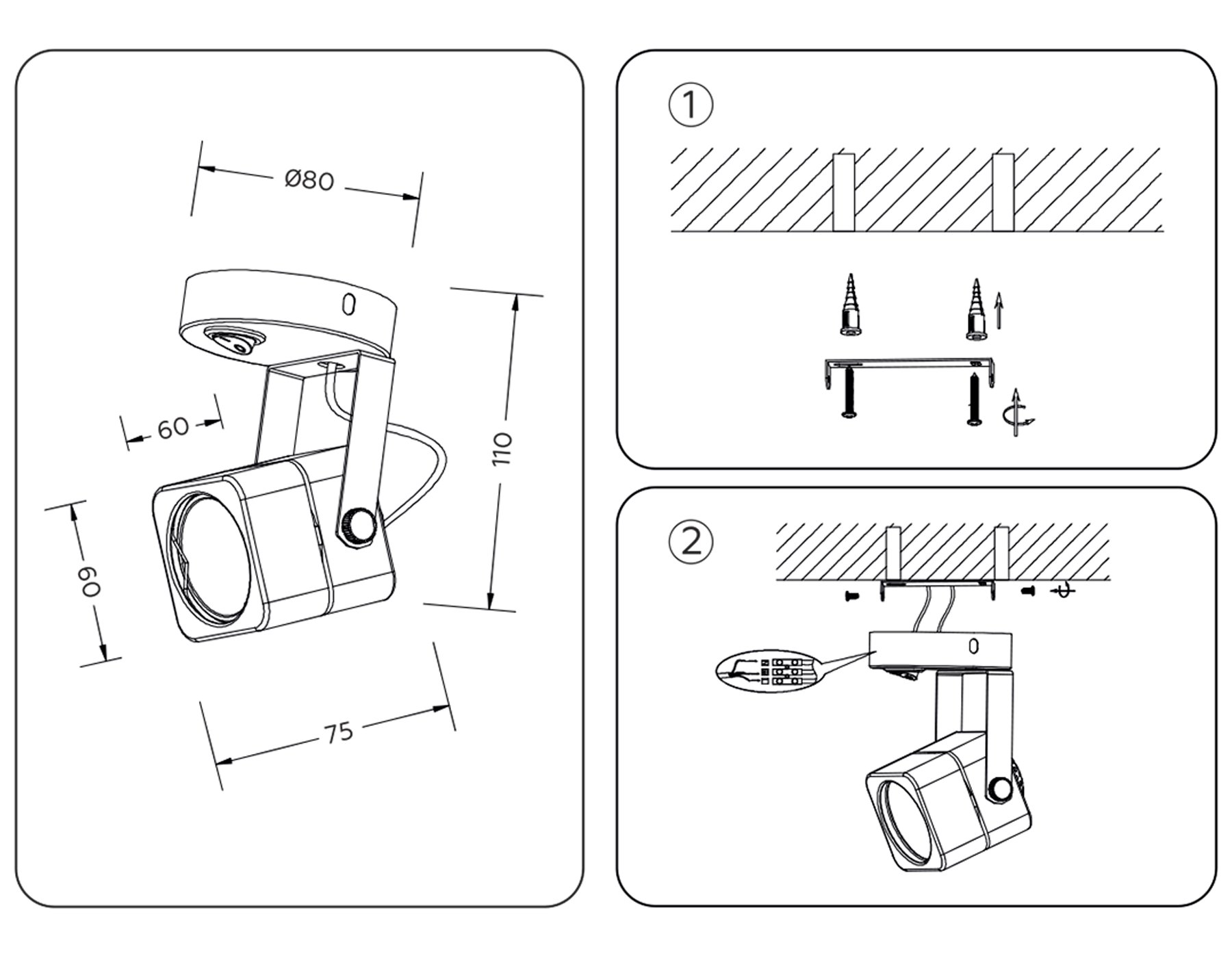 Ø80

60

110

60

75

①

②